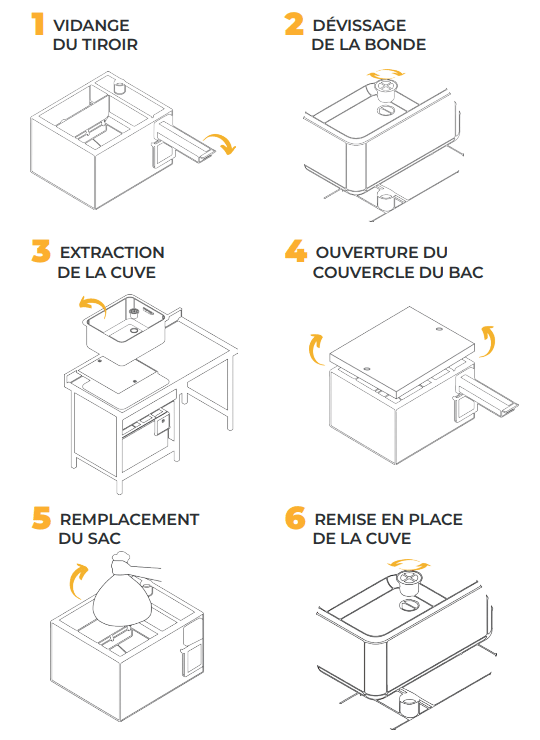 1 VIDANGE DU TIROIR

2 DÉVISSAGE DE LA BONDE

3 EXTRACTION DE LA CUVE

4 OUVERTURE DU COUVERCLE DU BAC

5 REMPLACEMENT DU SAC

6 REMISE EN PLACE DE LA CUVE